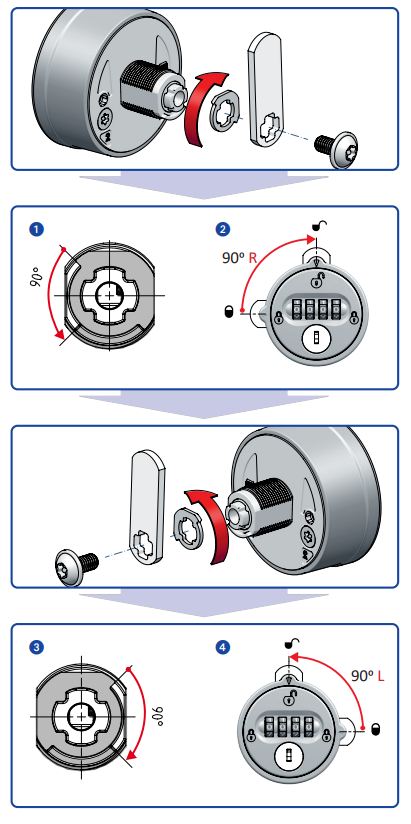 1

90°

2

90° R

3

90°

4

90° L